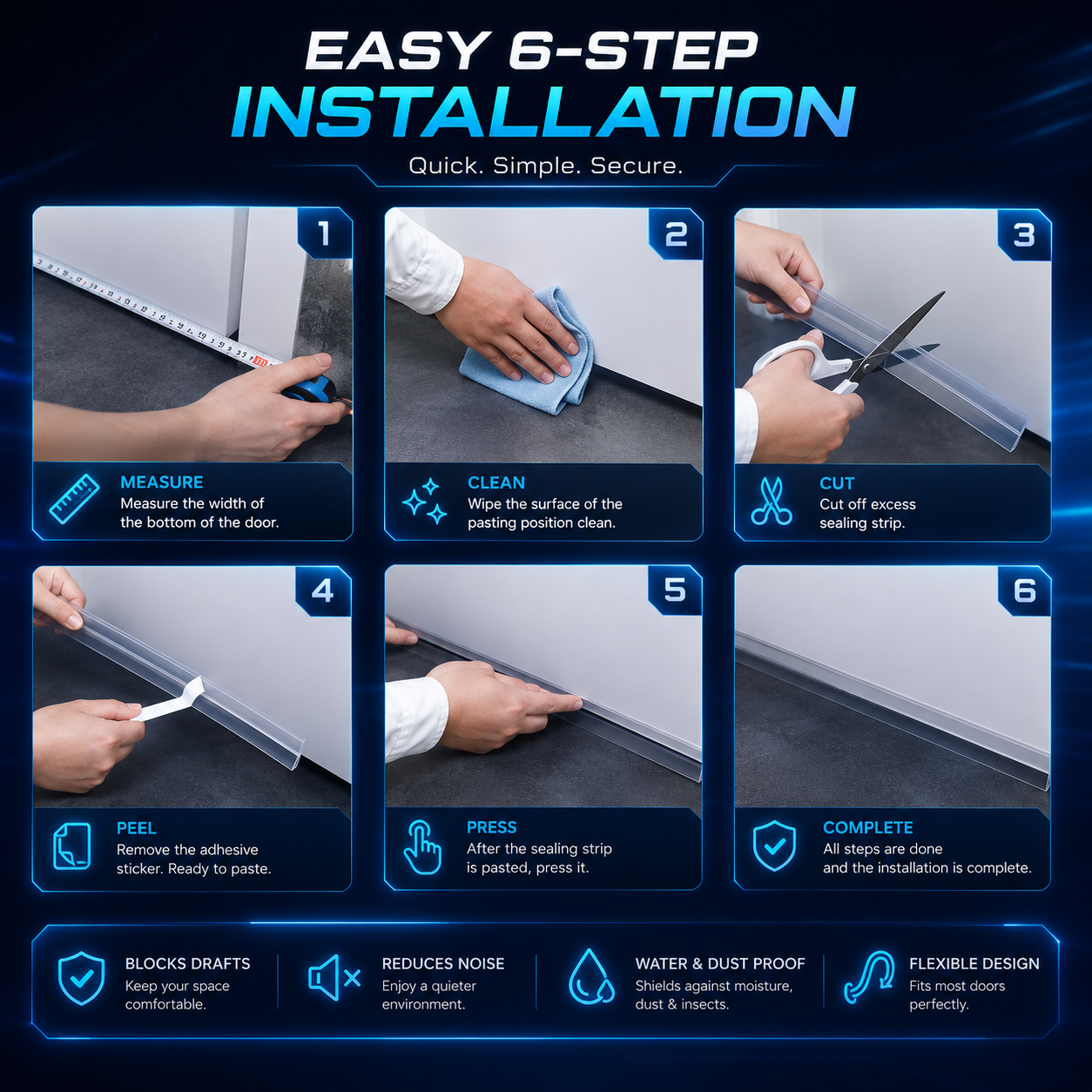 EASY 6-STEP
INSTALLATION
Quick. Simple. Secure.

1
MEASURE
Measure the width of the bottom of the door.

2
CLEAN
Wipe the surface of the pasting position clean.

3
CUT
Cut off excess sealing strip.

4
PEEL
Remove the adhesive sticker. Ready to paste.

5
PRESS
After the sealing strip is pasted, press it.

6
COMPLETE
All steps are done and the installation is complete.

BLOCKS DRAFTS
Keep your space comfortable.

REDUCES NOISE
Enjoy a quieter environment.

WATER & DUST PROOF
Shields against moisture, dust & insects.

FLEXIBLE DESIGN
Fits most doors perfectly.